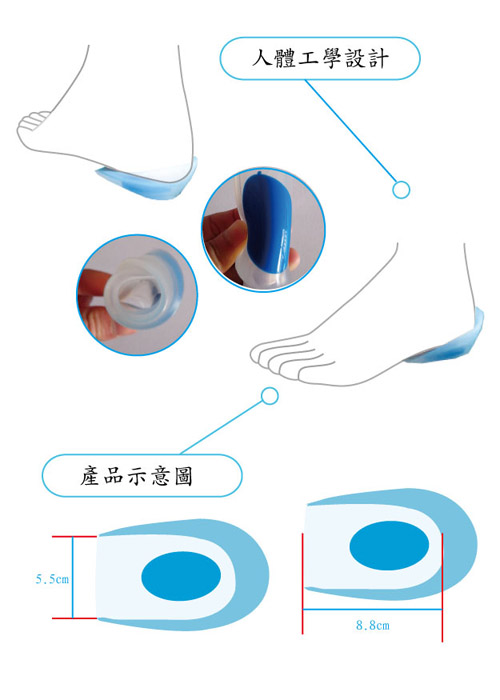 人體工學設計

產品示意圖

5.5cm

8.8cm